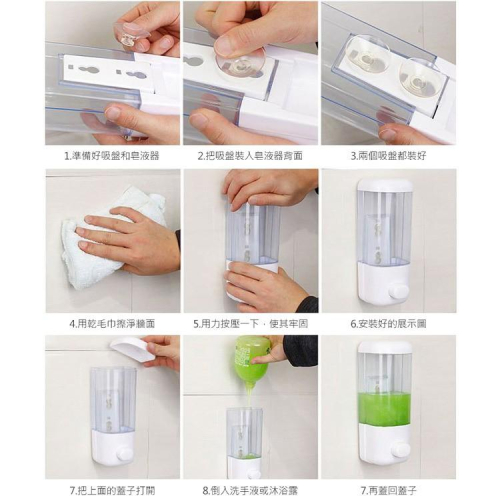 1.準備好吸盤和皂液器

2.把吸盤裝入皂液器背面

3.兩個吸盤都裝好

4.用乾毛巾擦淨牆面

5.用力按壓一下，使其牢固

6.安裝好的展示圖

7.把上面的蓋子打開

8.倒入洗手液或沐浴露

7.再蓋回蓋子